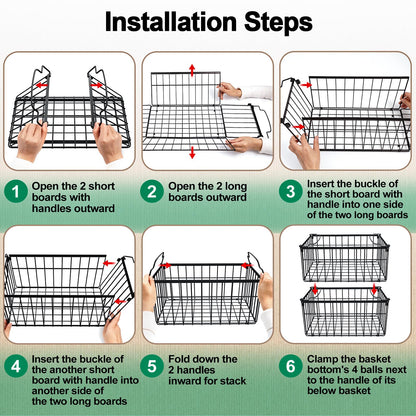 Installation Steps

1 Open the 2 short boards with handles outward

2 Open the 2 long boards outward

3 Insert the buckle of the short board with handle into one side of the two long boards

4 Insert the buckle of the another short board with handle into another side of the two long boards

5 Fold down the 2 handles inward for stack

6 Clamp the basket bottom's 4 balls next to the handle of its below basket