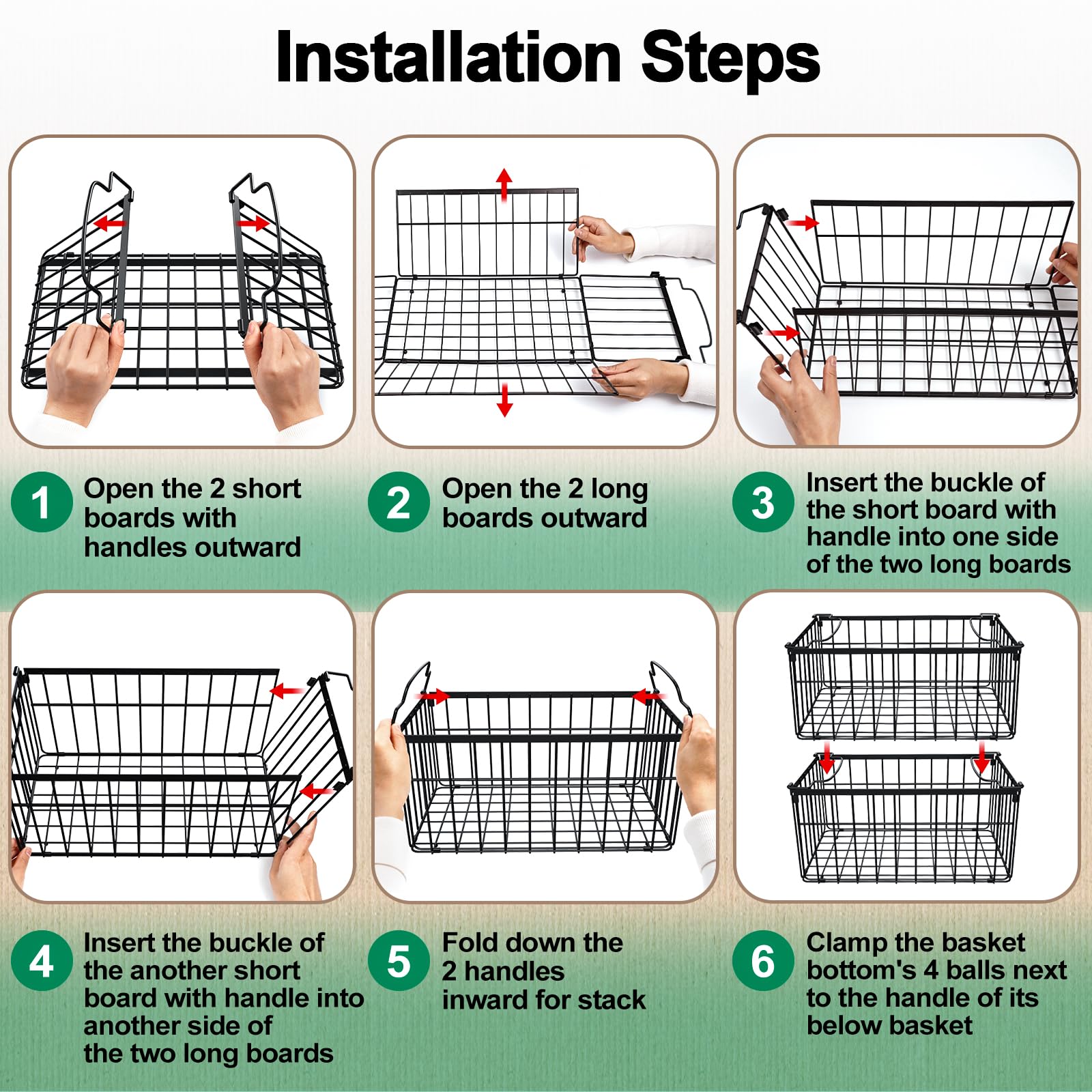 Installation Steps

1 Open the 2 short boards with handles outward

2 Open the 2 long boards outward

3 Insert the buckle of the short board with handle into one side of the two long boards

4 Insert the buckle of the another short board with handle into another side of the two long boards

5 Fold down the 2 handles inward for stack

6 Clamp the basket bottom's 4 balls next to the handle of its below basket