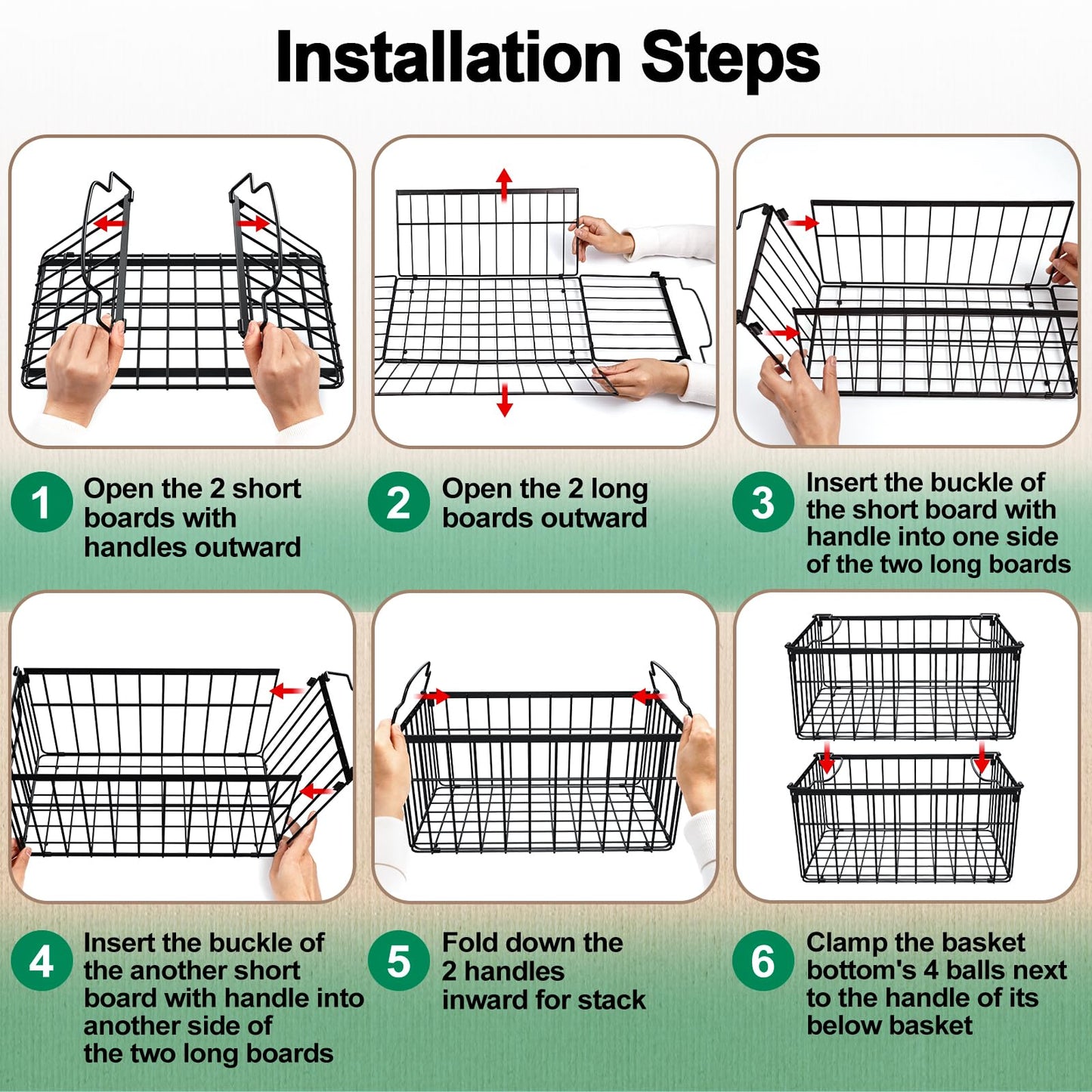 Installation Steps

1 Open the 2 short boards with handles outward

2 Open the 2 long boards outward

3 Insert the buckle of the short board with handle into one side of the two long boards

4 Insert the buckle of the another short board with handle into another side of the two long boards

5 Fold down the 2 handles inward for stack

6 Clamp the basket bottom's 4 balls next to the handle of its below basket