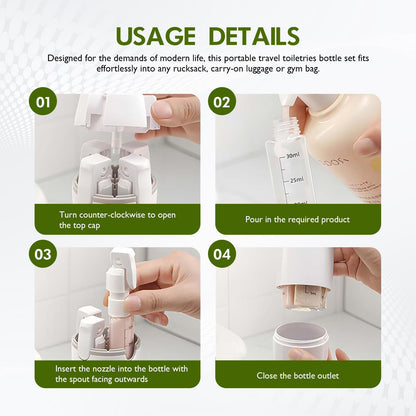 USAGE DETAILS

Designed for the demands of modern life, this portable travel toiletries bottle set fits effortlessly into any rucksack, carry-on luggage or gym bag.

01

Turn counter-clockwise to open the top cap

02

30ml

25ml

Pour in the required product

03

Insert the nozzle into the bottle with the spout facing outwards

04

Close the bottle outlet