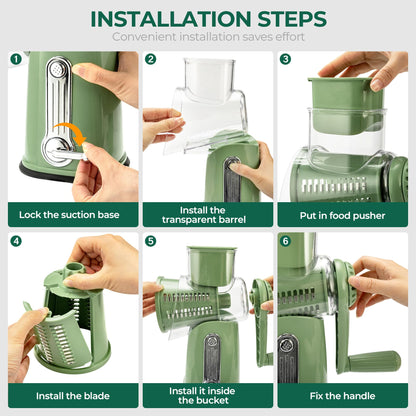 INSTALLATION STEPS
Convenient installation saves effort

1
Lock the suction base

2
Install the transparent barrel

3
Put in food pusher

4
Install the blade

5
Install it inside the bucket

6
Fix the handle