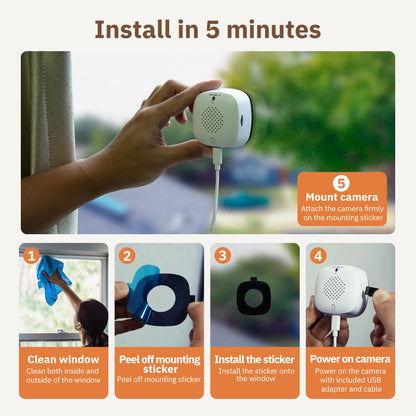 Install in 5 minutes

5
Mount camera
Attach the camera firmly on the mounting sticker

1
Clean window
Clean both inside and outside of the window

2
Peel off mounting sticker
Peel off mounting sticker

3
Install the sticker
Install the sticker onto the window

4
Power on camera
Power on the camera with included USB adapter and cable